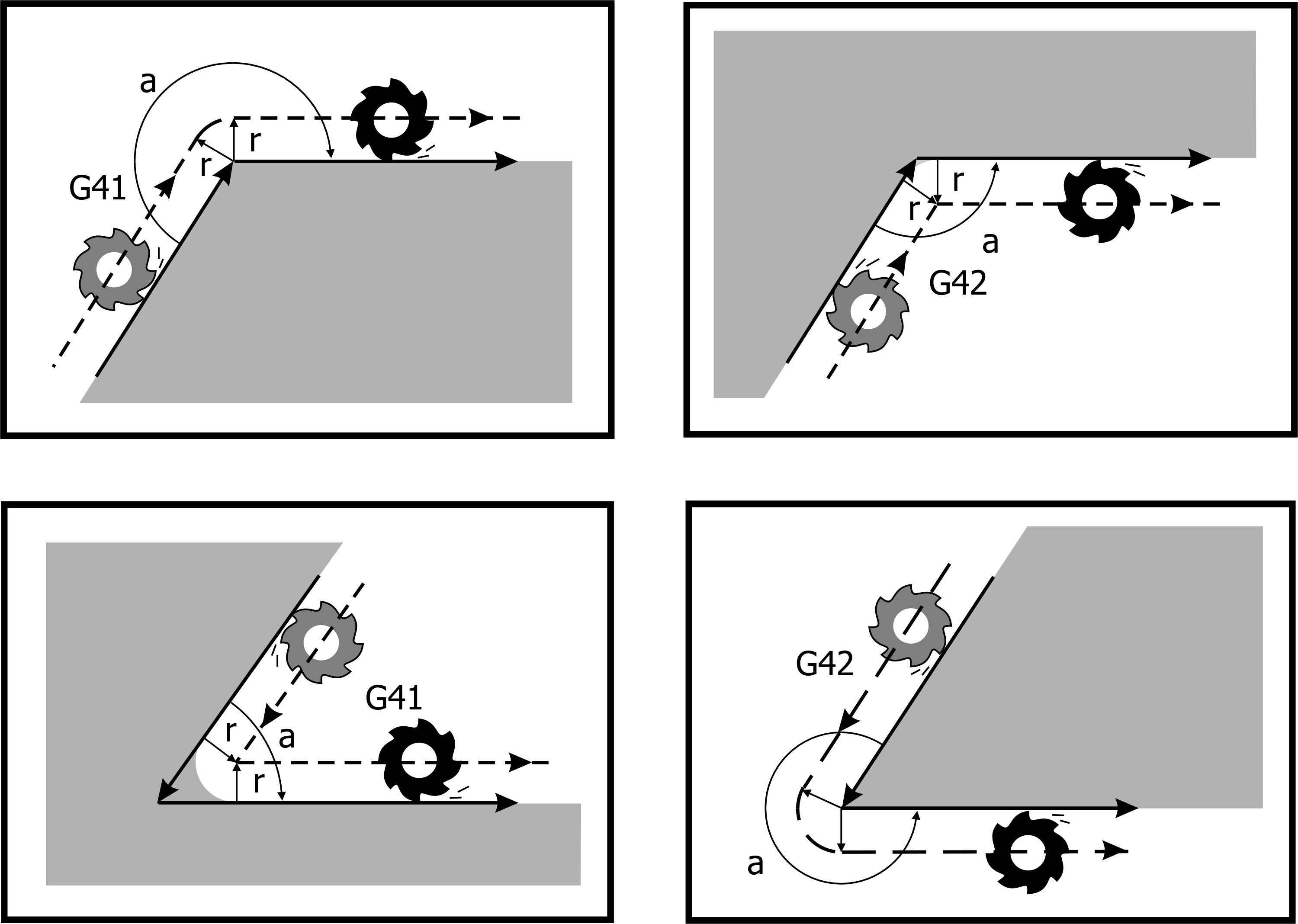 a
r
r
G41

r
r
a
G42

G41
r
a
r

G42
a