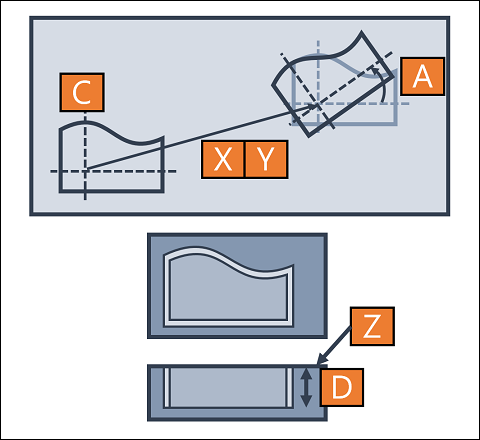 C

A

X Y

Z

D