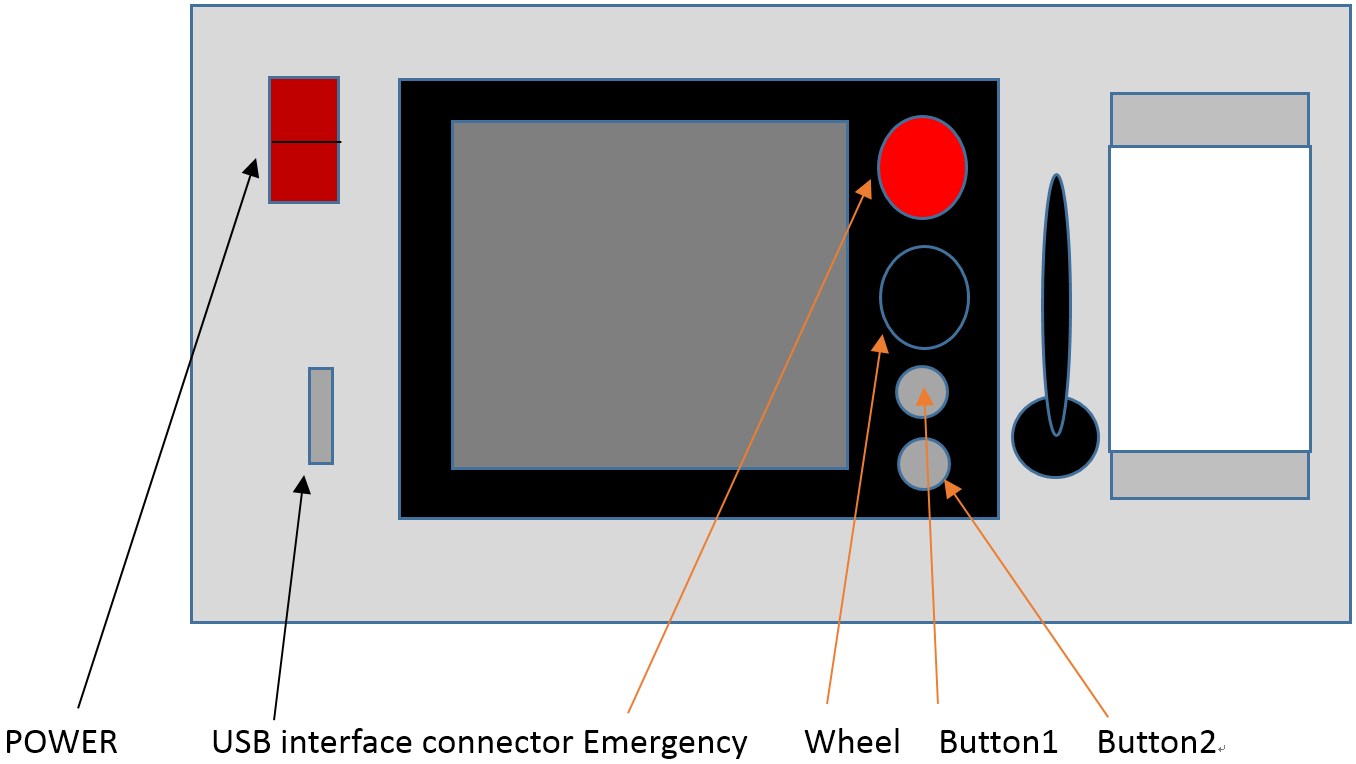 POWER USB interface connector Emergency Wheel Button1 Button2