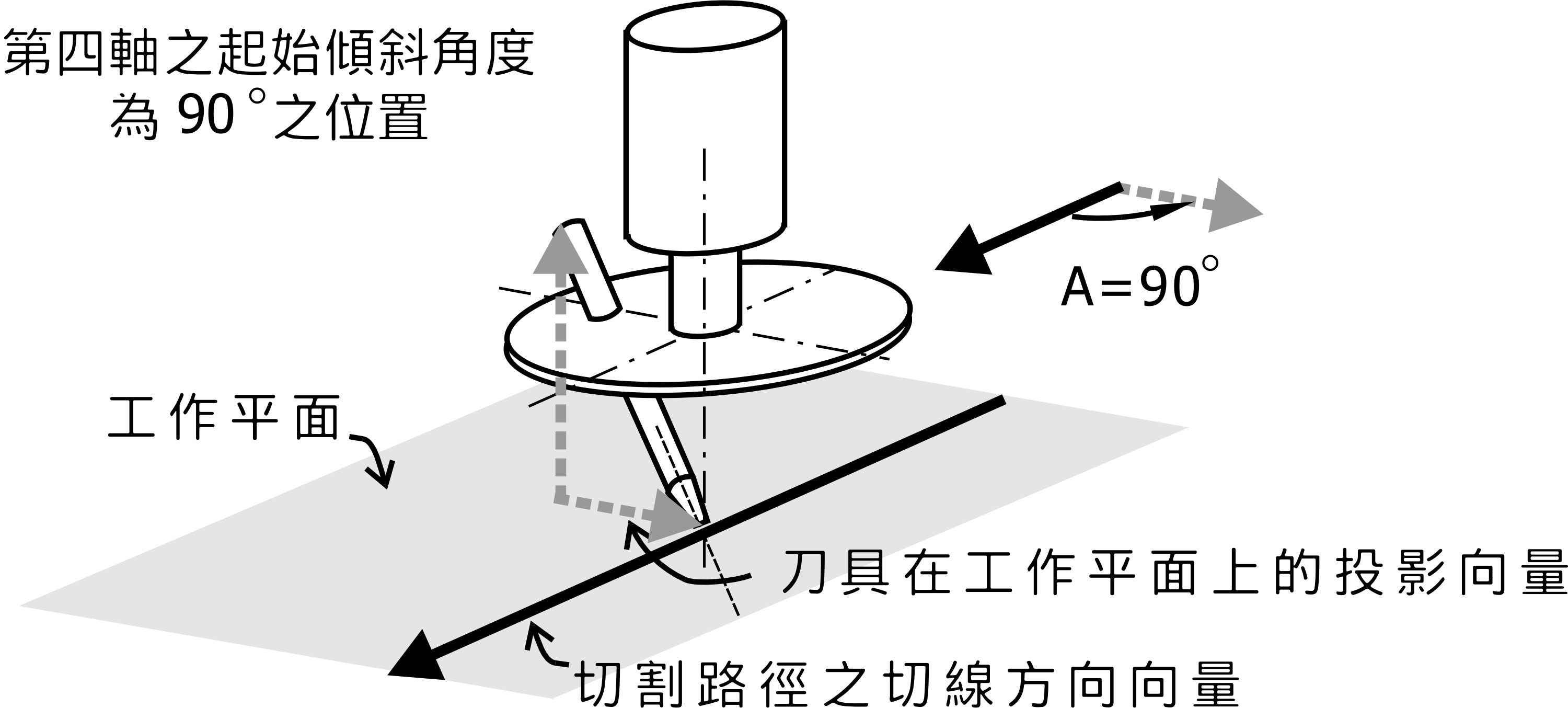 第四軸之起始傾斜角度
為 90°之位置

A=90°

工作平面

刀具在工作平面上的投影向量

切割路徑之切線方向向量