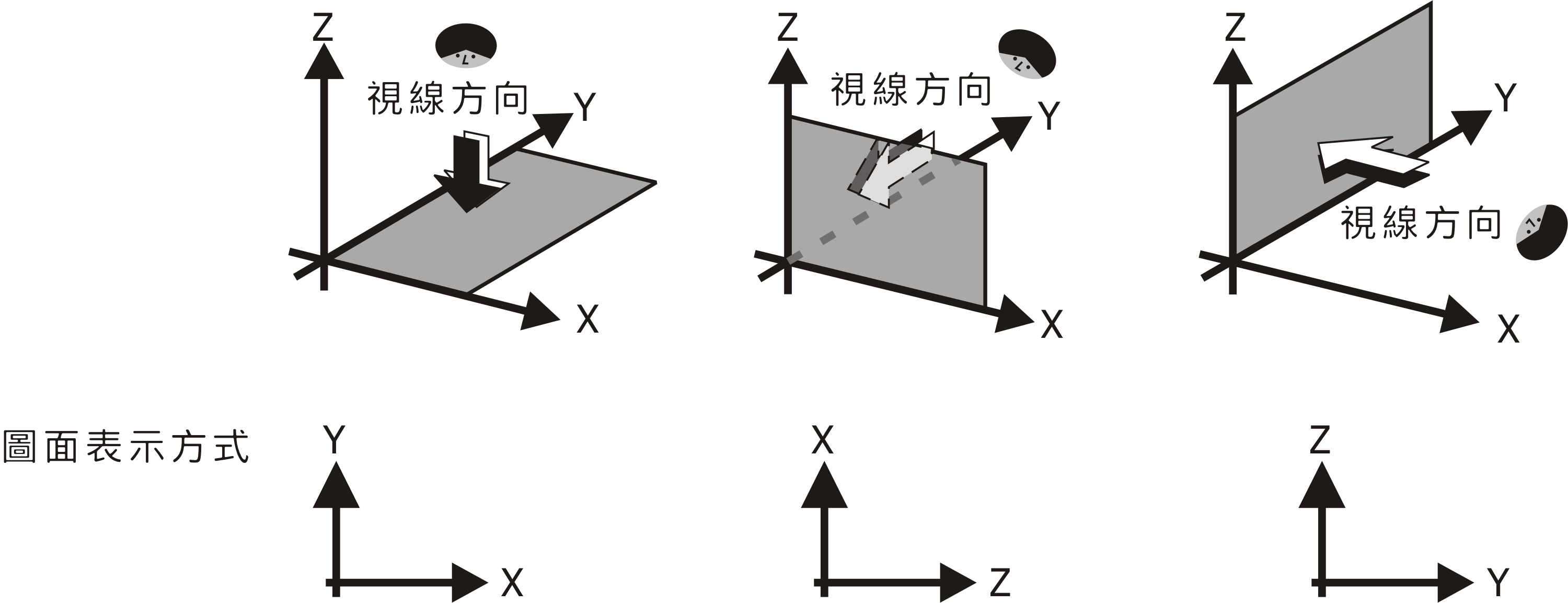 Z
視線方向
Y
X

Z
視線方向
Y
X

Z
Y
視線方向
X

圖面表示方式

Y
X

X
Z

Z
Y